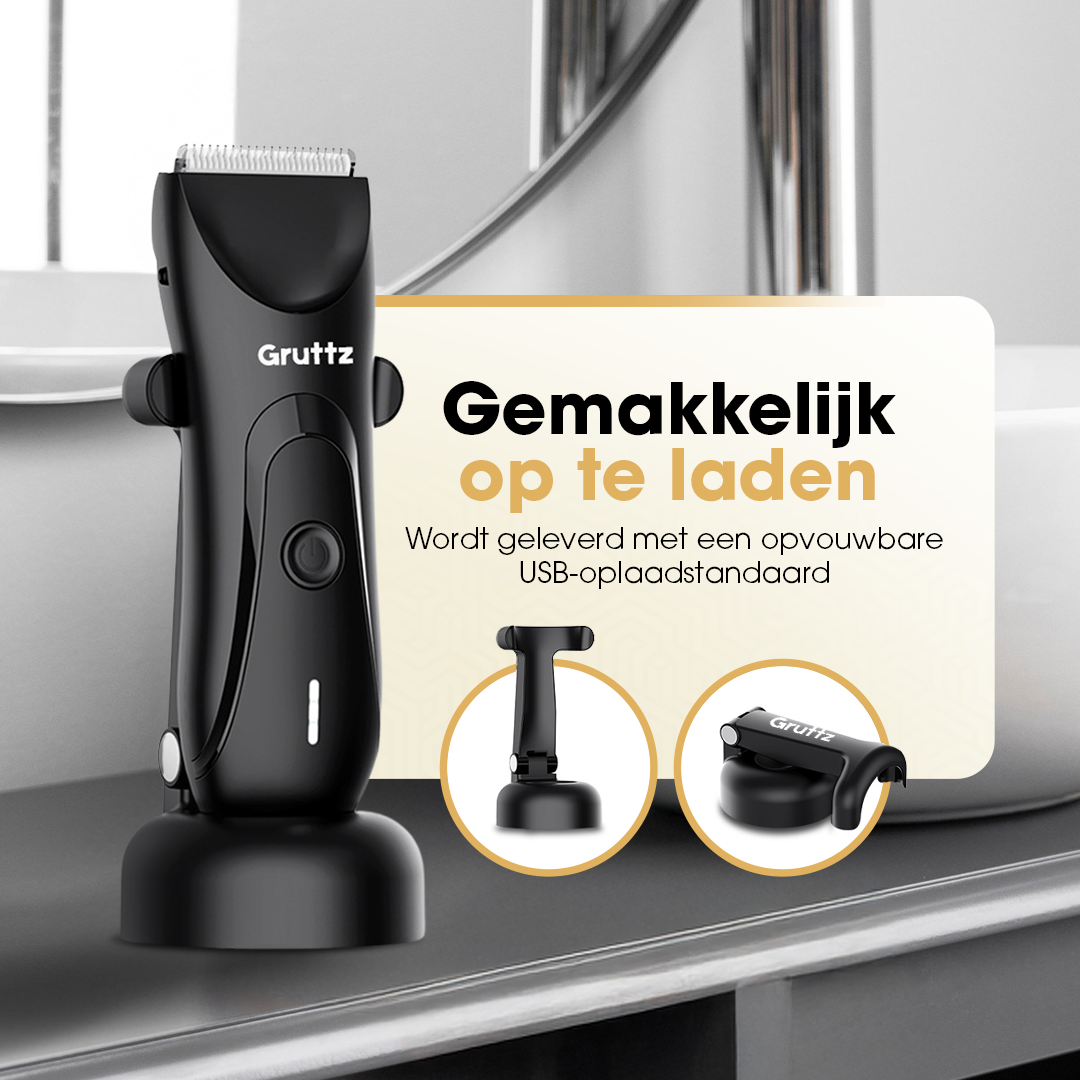 Gruttz

Gemakkelijk op te laden

Wordt geleverd met een opvouwbare USB-oplaadstandaard

Gruttz