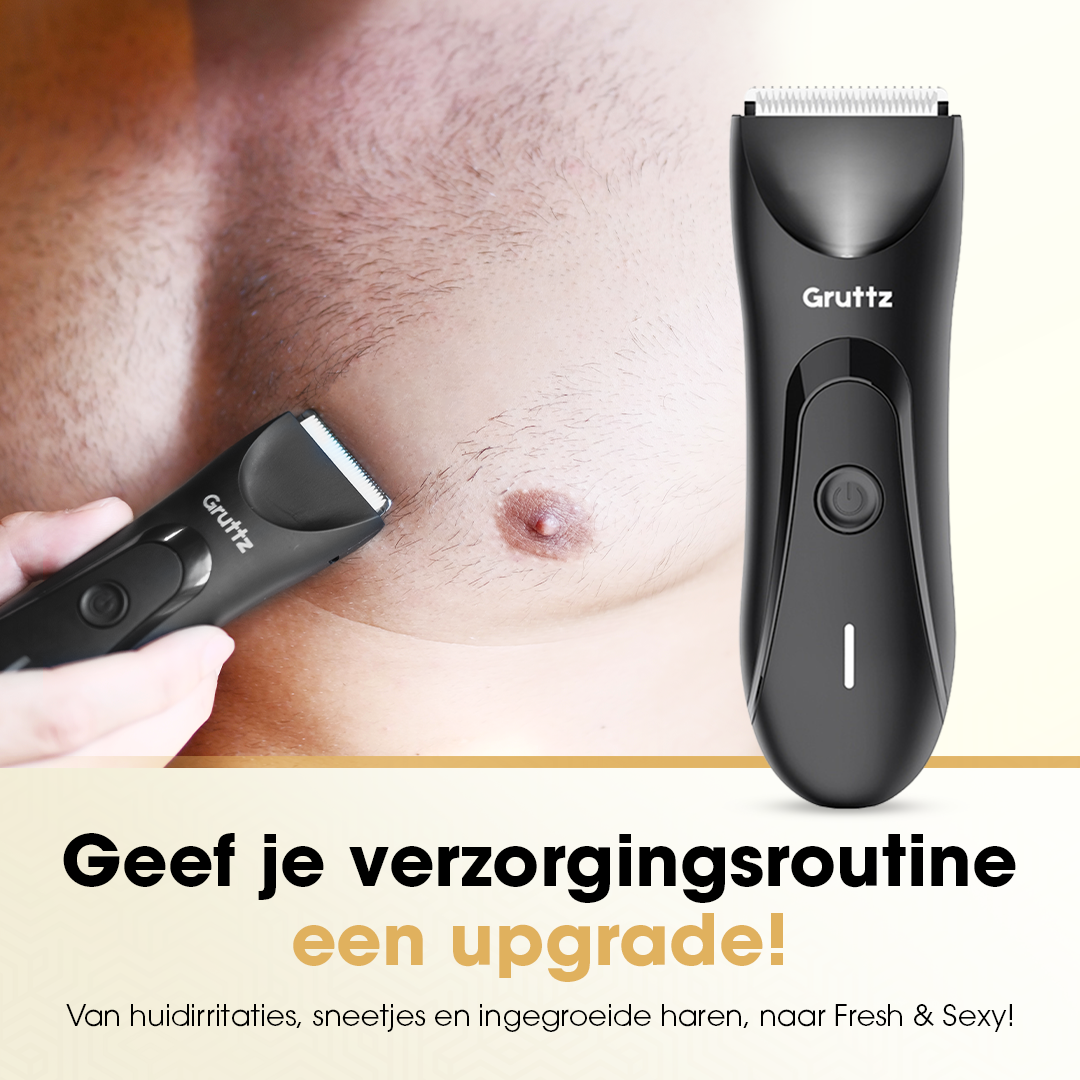 Gruttz

Gruttz

Geef je verzorgingsroutine een upgrade!

Van huidirritaties, sneetjes en ingegroeide haren, naar Fresh & Sexy!