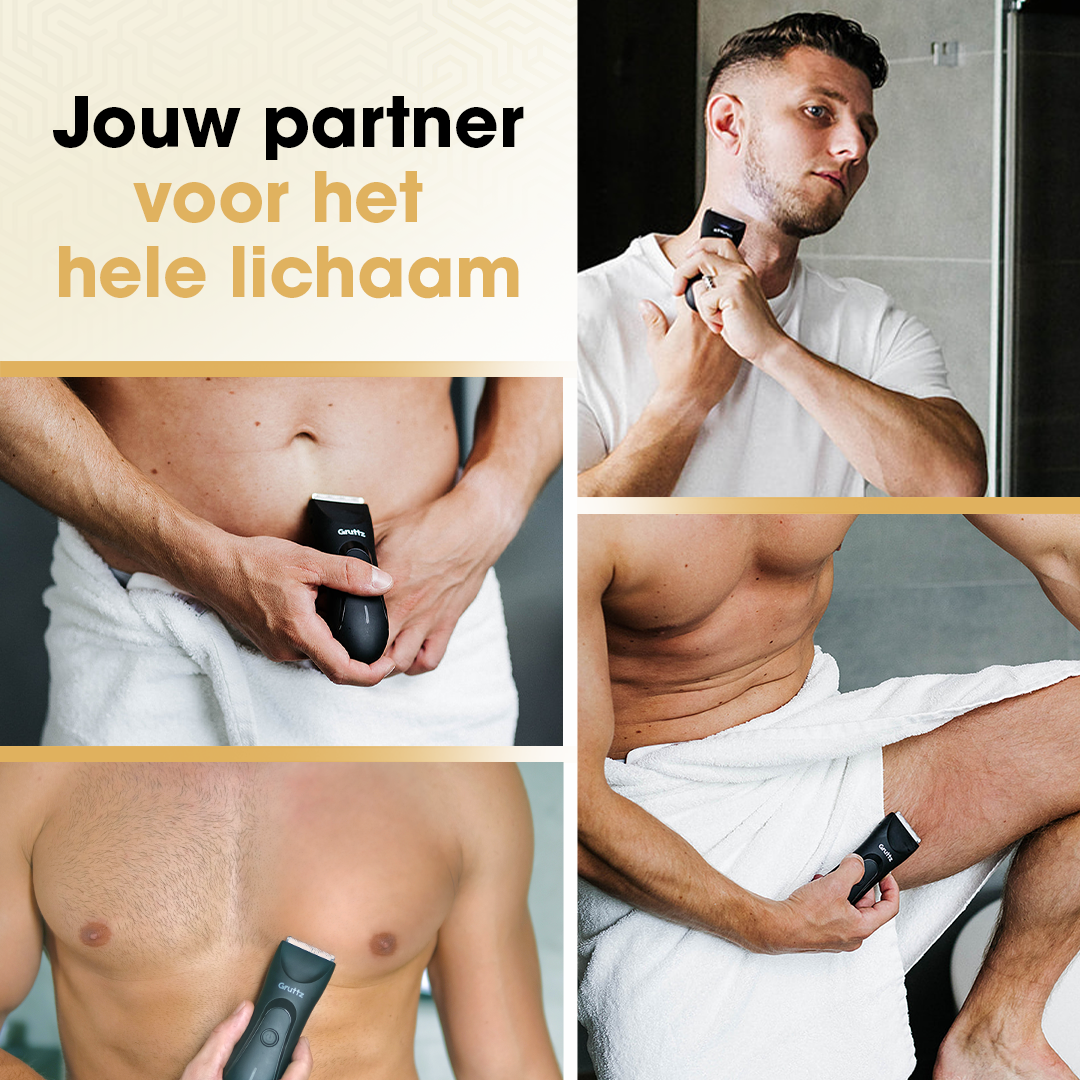 Jouw partner voor het hele lichaam

Gruttz

Gruttz

Gruttz