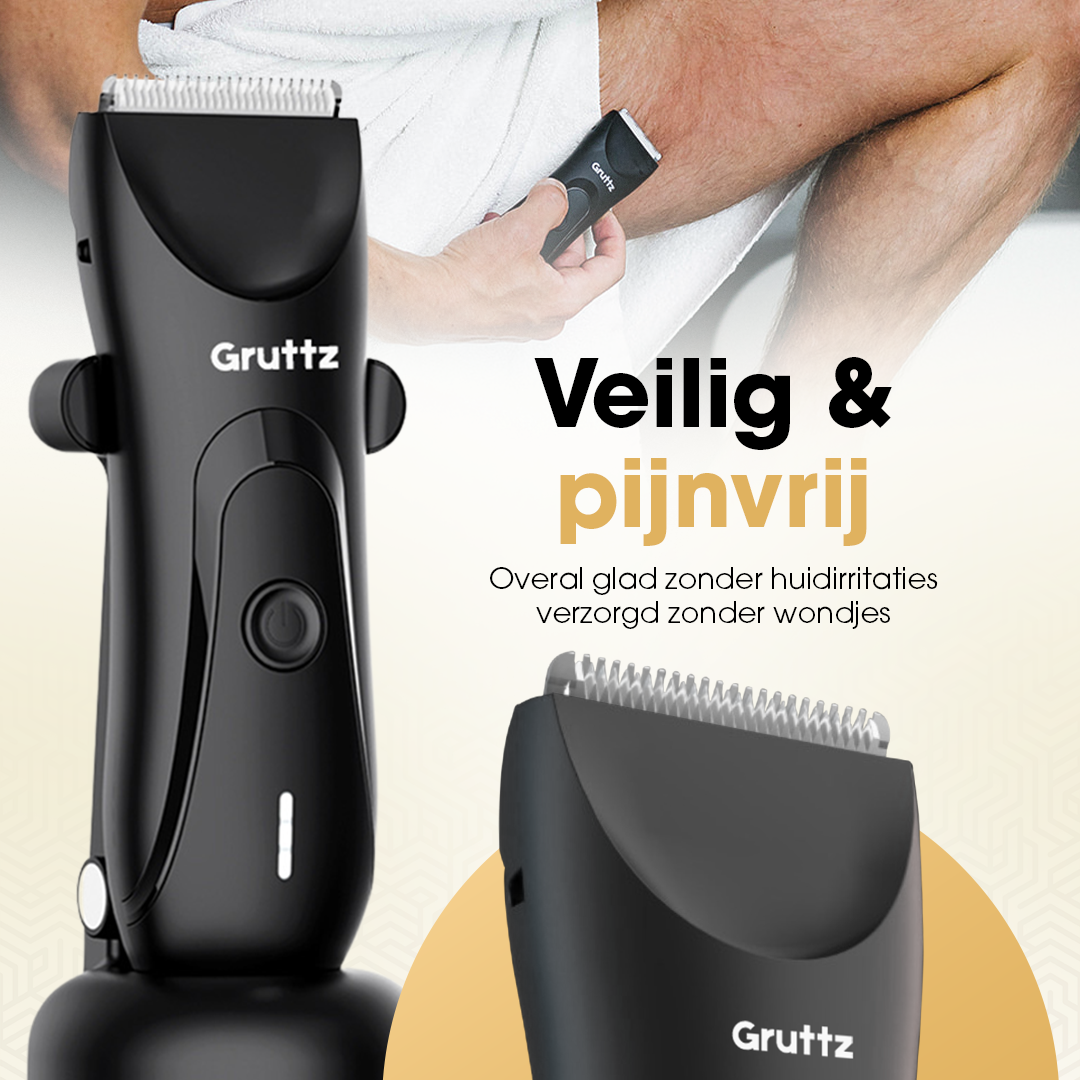 Gruttz

Gruttz

Veilig &
pijnvrij

Overal glad zonder huidirritaties
verzorgd zonder wondjes

Gruttz